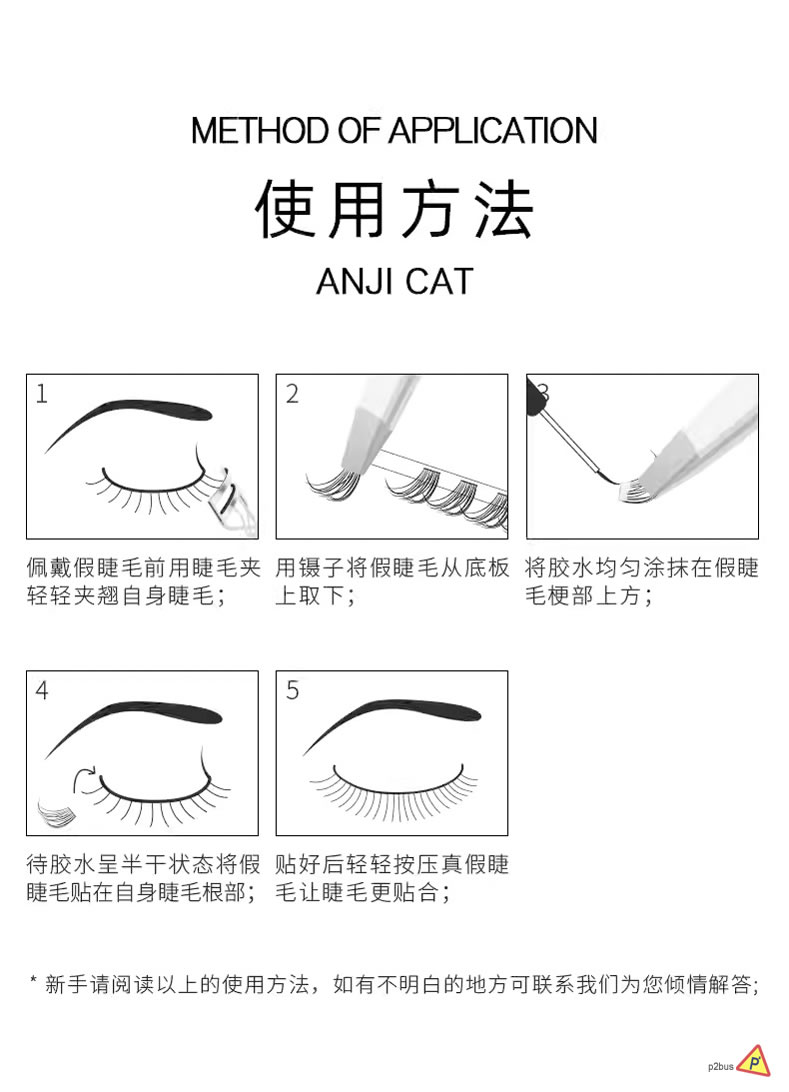 METHOD OF APPLICATION

使用方法

ANJI CAT

1

佩戴假睫毛前用睫毛夹轻轻夹翘自身睫毛；

2

用镊子将假睫毛从底板上取下；

3

将胶水均匀涂抹在假睫毛梗部上方；

4

待胶水呈半干状态将假睫毛贴在自身睫毛根部；

5

贴好后轻轻按压真假睫毛让睫毛更贴合；

* 新手请阅读以上的使用方法，如有不明白的地方可联系我们为您倾情解答；

p2bus P